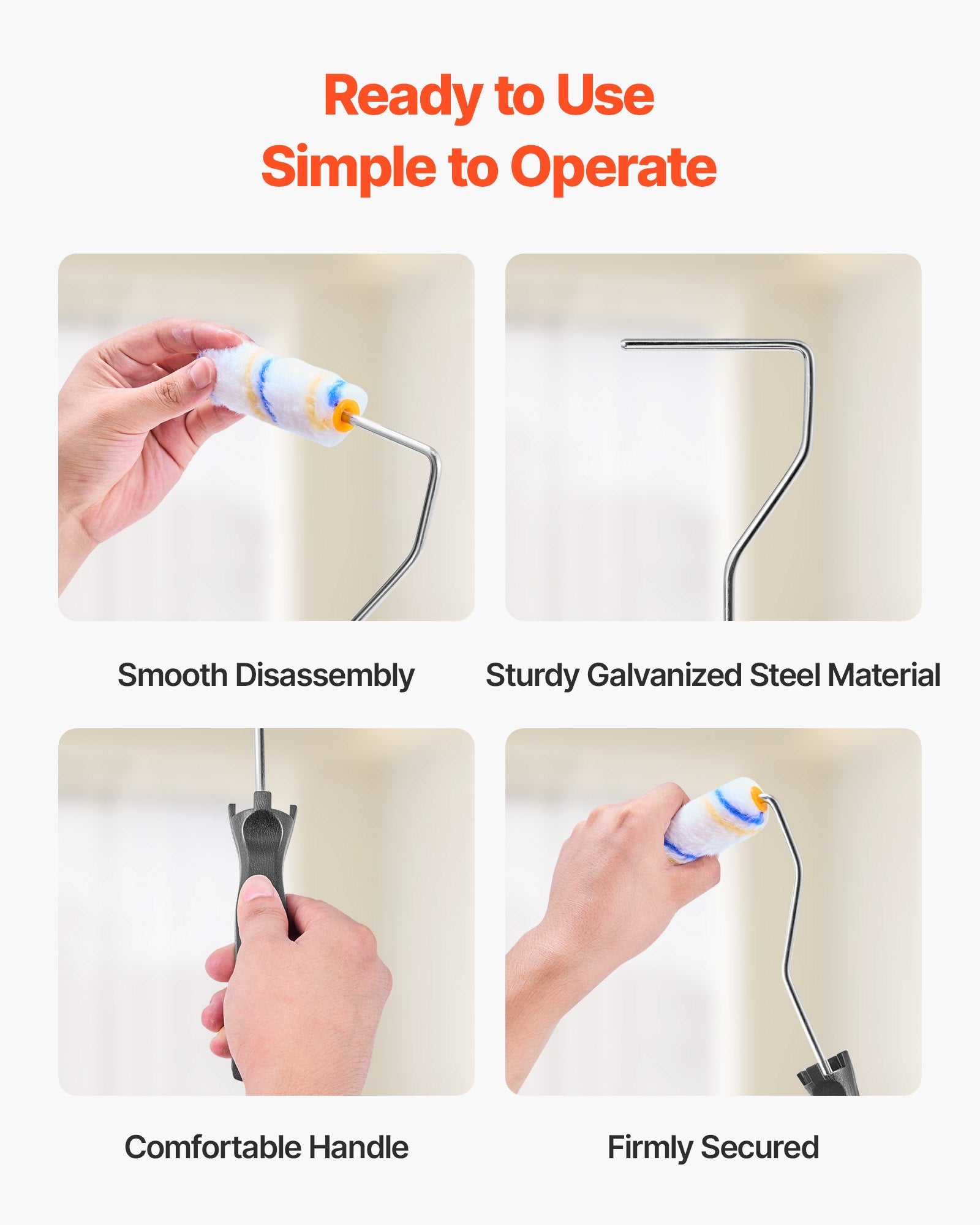 Ready to Use
Simple to Operate

Smooth Disassembly

Sturdy Galvanized Steel Material

Comfortable Handle

Firmly Secured