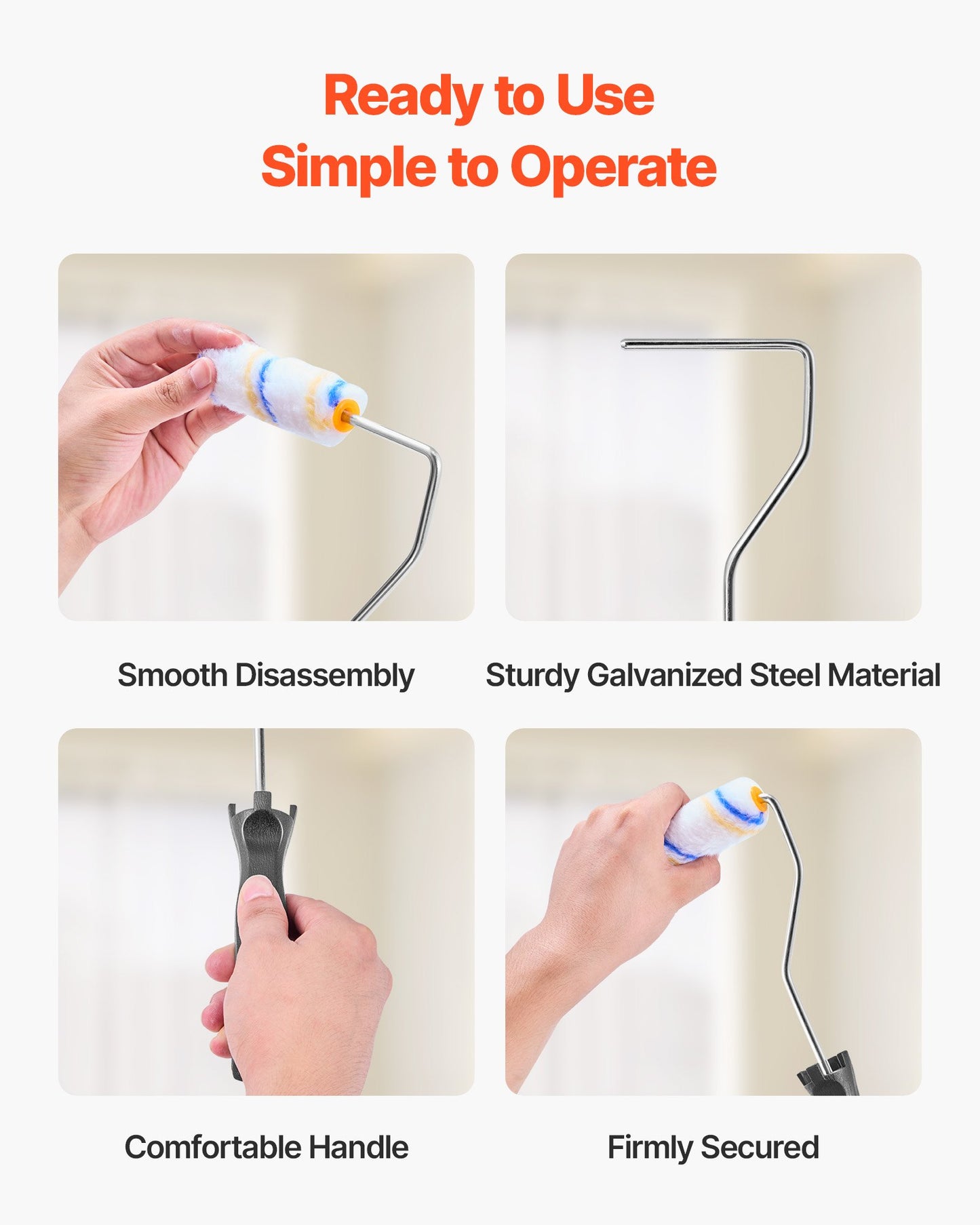 Ready to Use
Simple to Operate

Smooth Disassembly

Sturdy Galvanized Steel Material

Comfortable Handle

Firmly Secured