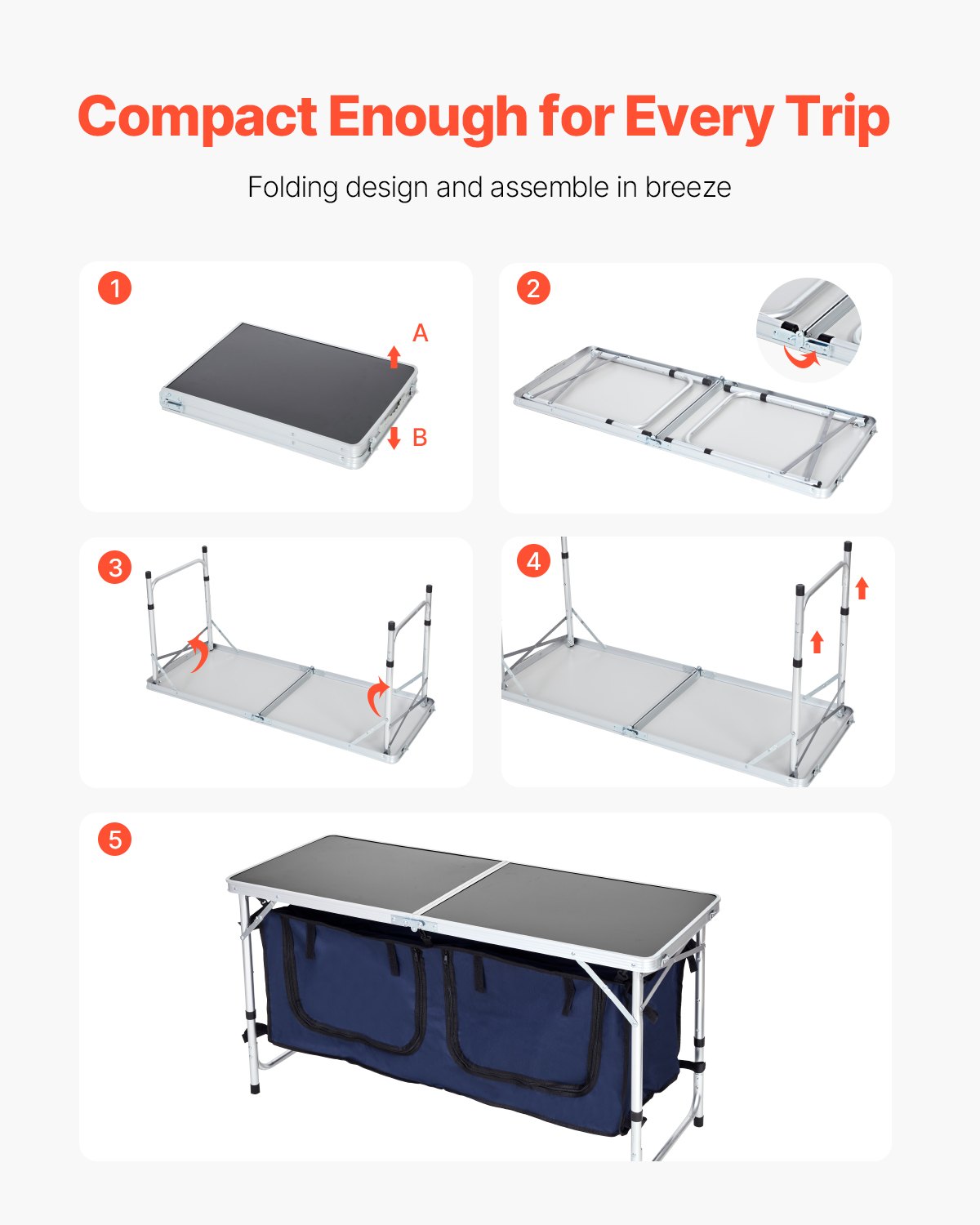 Compact Enough for Every Trip

Folding design and assemble in breeze

1

A

B

2

3

4

5