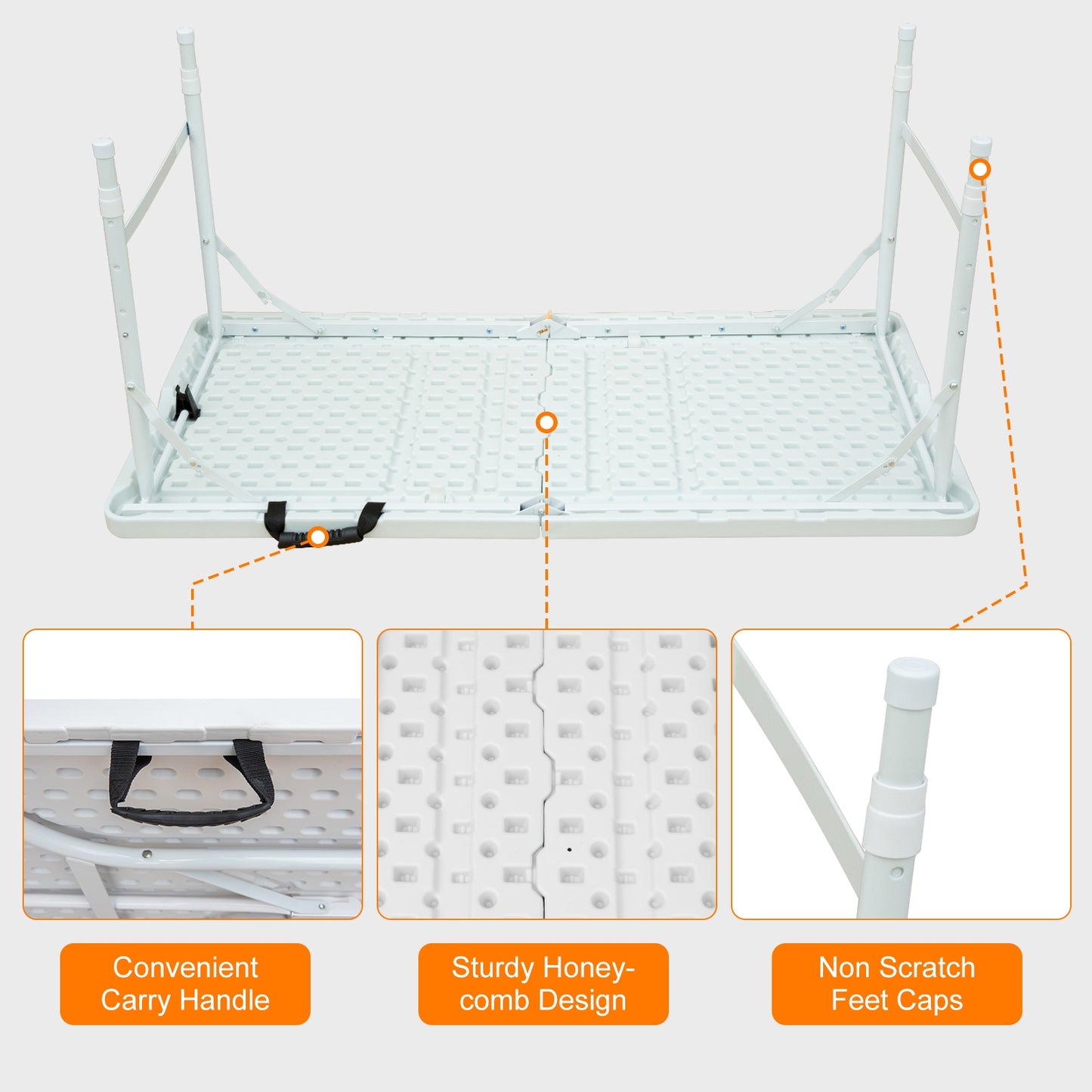 Convenient Carry Handle

Sturdy Honeycomb Design

Non Scratch Feet Caps